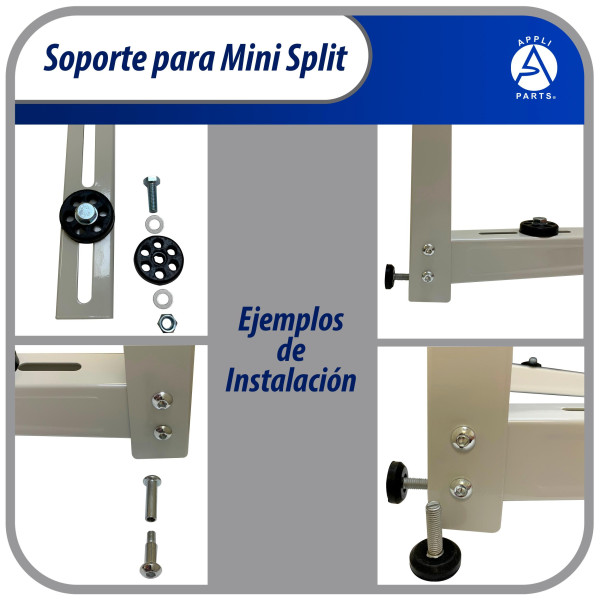 Soporte para Mini Split

APPLI PARTS®

Ejemplos de Instalación